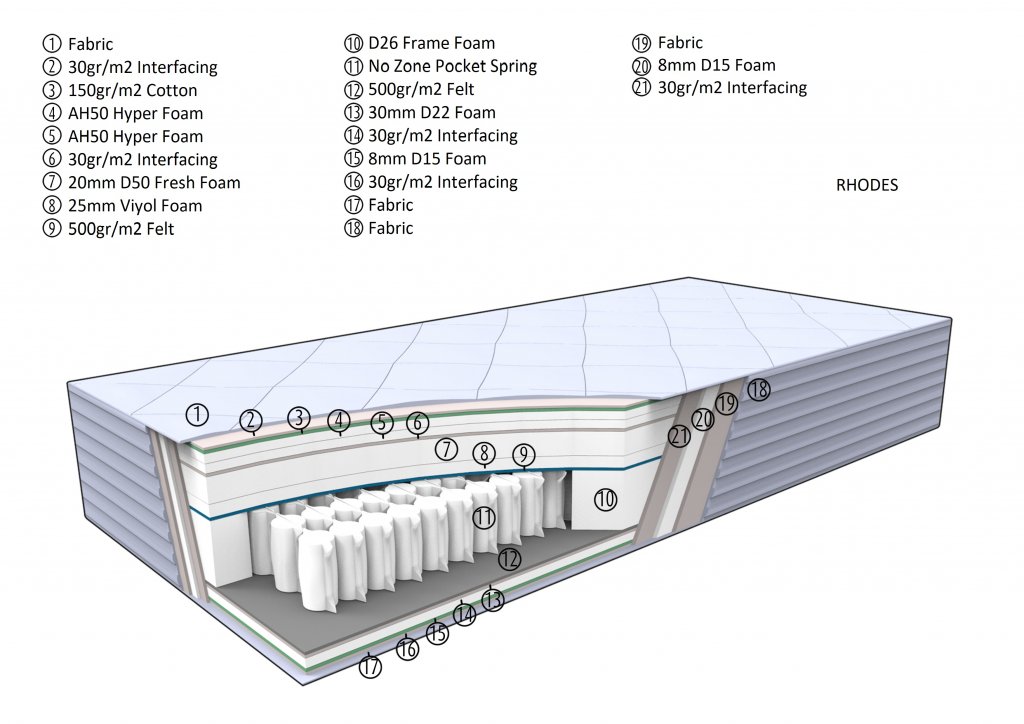 ① Fabric
② 30gr/m2 Interfacing
③ 150gr/m2 Cotton
④ AH50 Hyper Foam
⑤ AH50 Hyper Foam
⑥ 30gr/m2 Interfacing
⑦ 20mm D50 Fresh Foam
⑧ 25mm Viyol Foam
⑨ 500gr/m2 Felt

⑩ D26 Frame Foam
⑪ No Zone Pocket Spring
⑫ 500gr/m2 Felt
⑬ 30mm D22 Foam
⑭ 30gr/m2 Interfacing
⑮ 8mm D15 Foam
⑯ 30gr/m2 Interfacing
⑰ Fabric
⑱ Fabric

⑲ Fabric
⑳ 8mm D15 Foam
㉑ 30gr/m2 Interfacing

RHODES

① ② ③ ④ ⑤ ⑥ ⑦ ⑧ ⑨ ⑩ ⑪ ⑫ ⑬ ⑭ ⑮ ⑯ ⑰ ⑱ ⑲ ⑳ ㉑