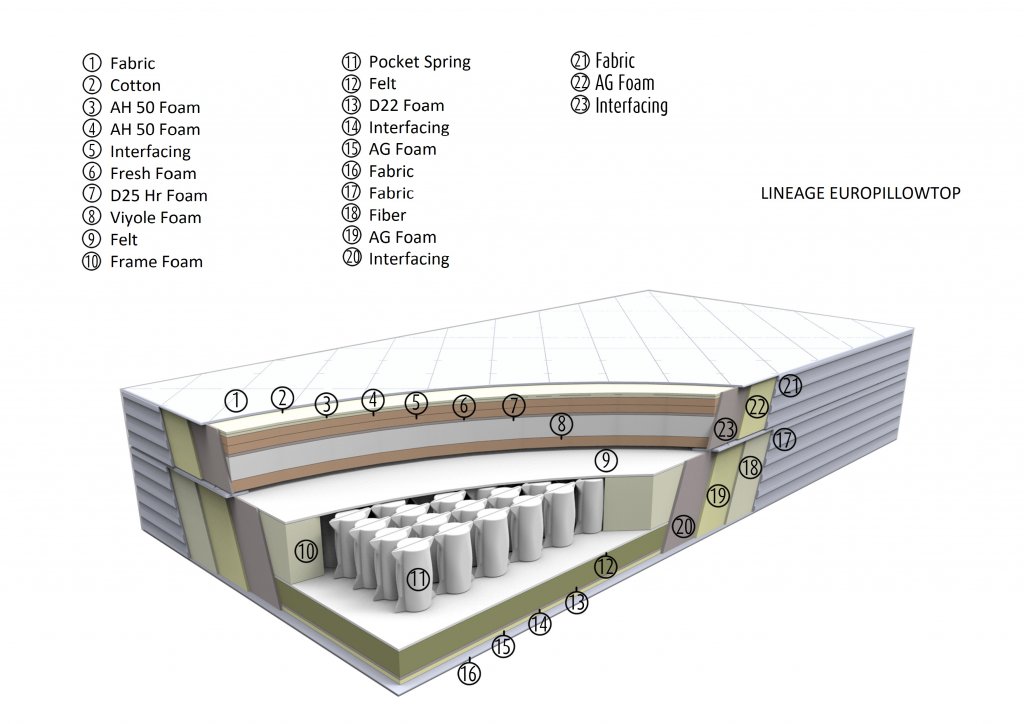 ① Fabric
② Cotton
③ AH 50 Foam
④ AH 50 Foam
⑤ Interfacing
⑥ Fresh Foam
⑦ D25 Hr Foam
⑧ Viyole Foam
⑨ Felt
⑩ Frame Foam

⑪ Pocket Spring
⑫ Felt
⑬ D22 Foam
⑭ Interfacing
⑮ AG Foam
⑯ Fabric
⑰ Fabric
⑱ Fiber
⑲ AG Foam
⑳ Interfacing

㉑ Fabric
㉒ AG Foam
㉓ Interfacing

LINEAGE EUROPILLOWTOP

①
②
③
④
⑤
⑥
⑦
⑧
⑨
⑩
⑪
⑫
⑬
⑭
⑮
⑯
⑰
⑱
⑲
⑳
㉑
㉒
㉓